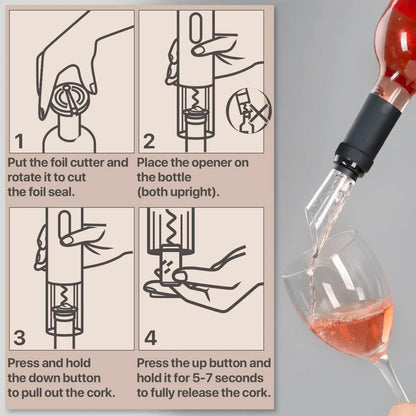 1

Put the foil cutter and rotate it to cut the foil seal.

2

Place the opener on the bottle (both upright).

3

Press and hold the down button to pull out the cork.

4

Press the up button and hold it for 5-7 seconds to fully release the cork.